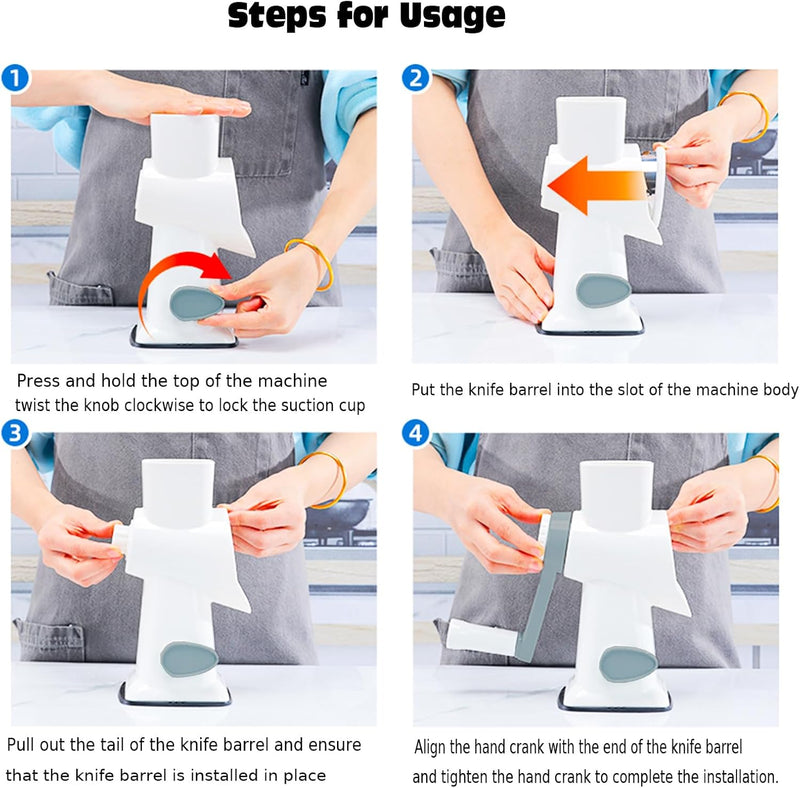 Steps for Usage

1

Press and hold the top of the machine twist the knob clockwise to lock the suction cup

2

Put the knife barrel into the slot of the machine body

3

Pull out the tail of the knife barrel and ensure that the knife barrel is installed in place

4

Align the hand crank with the end of the knife barrel and tighten the hand crank to complete the installation.